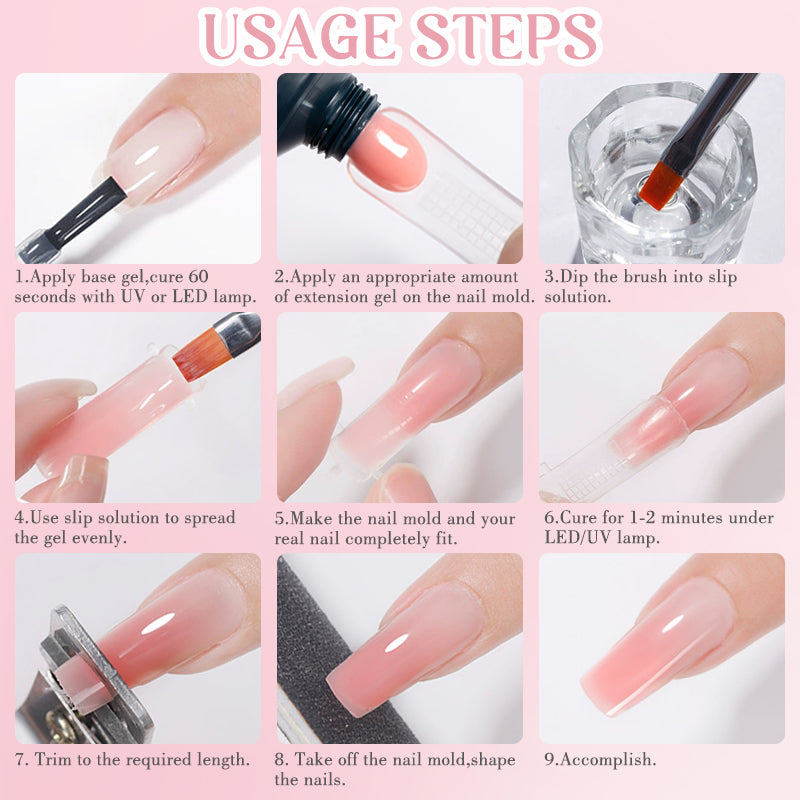 USAGE STEPS

1.Apply base gel,cure 60 seconds with UV or LED lamp.

2.Apply an appropriate amount of extension gel on the nail mold.

3.Dip the brush into slip solution.

4.Use slip solution to spread the gel evenly.

5.Make the nail mold and your real nail completely fit.

6.Cure for 1-2 minutes under LED/UV lamp.

7. Trim to the required length.

8. Take off the nail mold,shape the nails.

9.Accomplish.