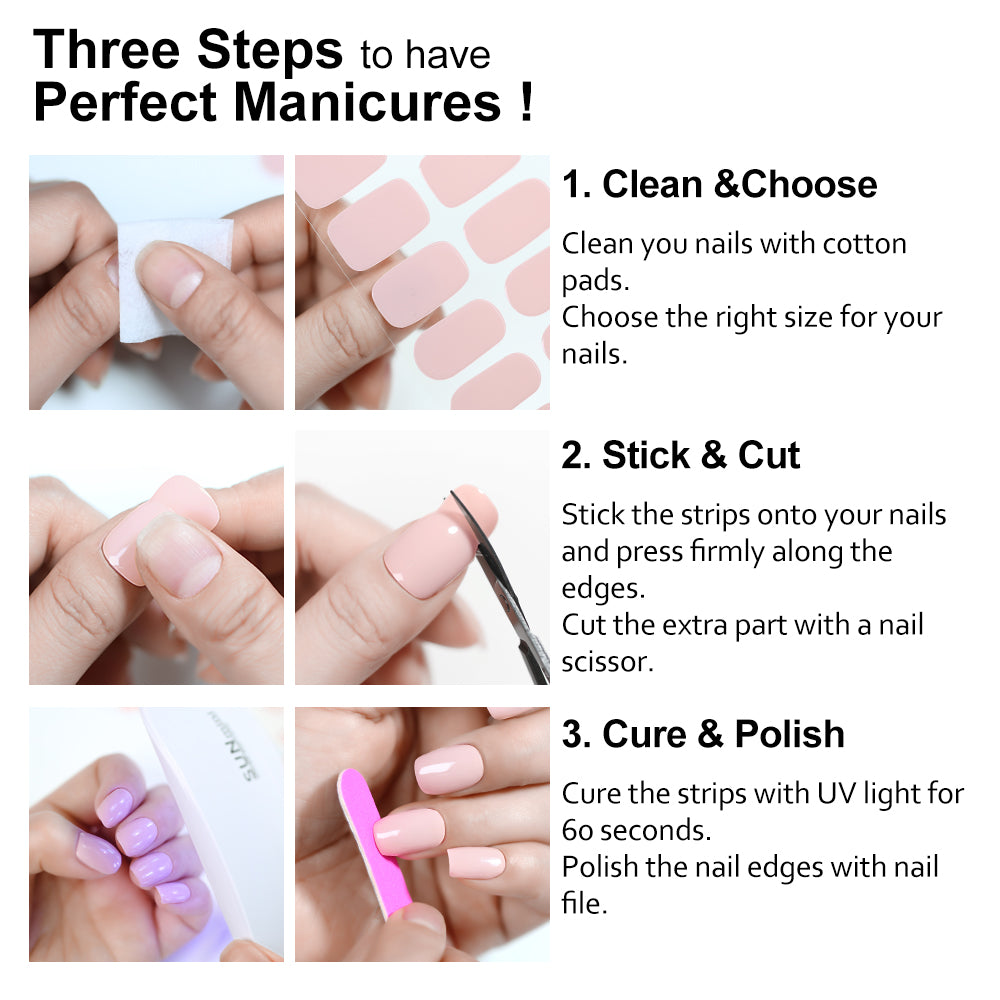 Three Steps to have
Perfect Manicures !

1. Clean &Choose

Clean you nails with cotton pads.
Choose the right size for your nails.

2. Stick & Cut

Stick the strips onto your nails and press firmly along the edges.
Cut the extra part with a nail scissor.

SUNmini

3. Cure & Polish

Cure the strips with UV light for 60 seconds.
Polish the nail edges with nail file.