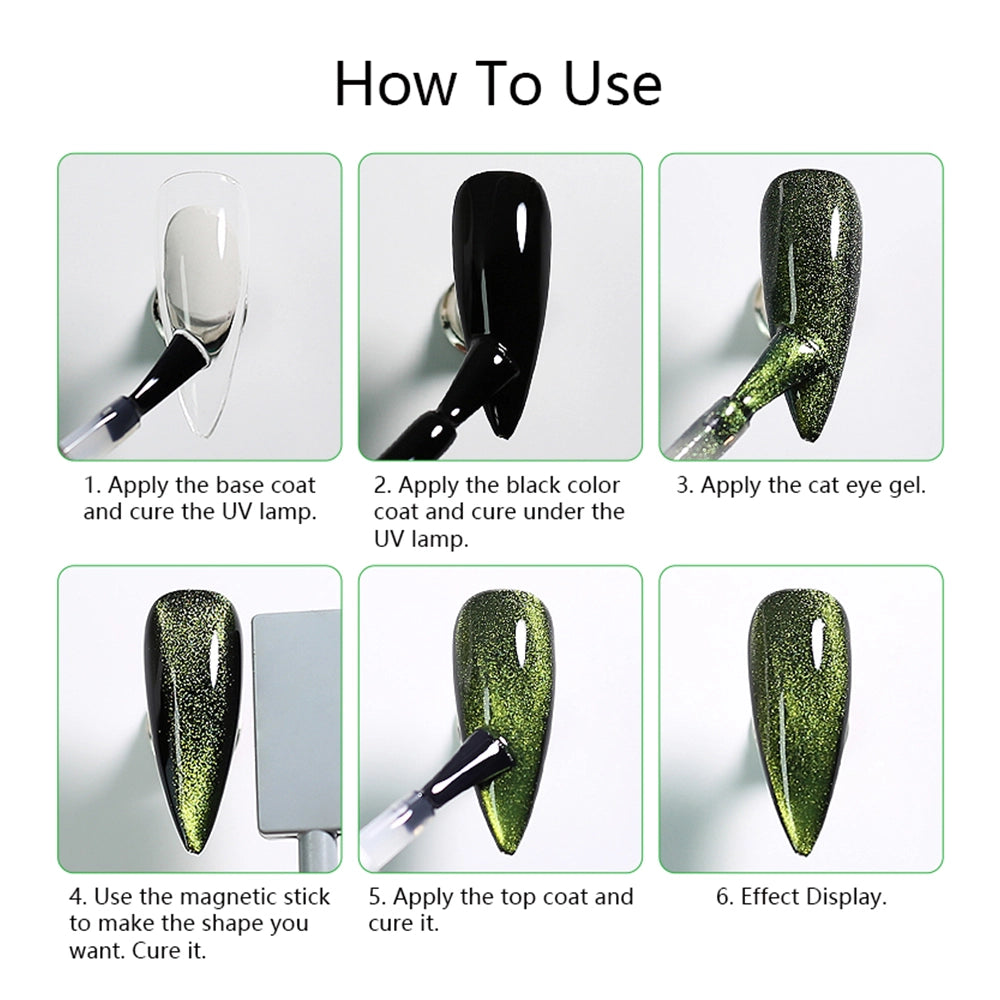 How To Use

1. Apply the base coat and cure the UV lamp.

2. Apply the black color coat and cure under the UV lamp.

3. Apply the cat eye gel.

4. Use the magnetic stick to make the shape you want. Cure it.

5. Apply the top coat and cure it.

6. Effect Display.