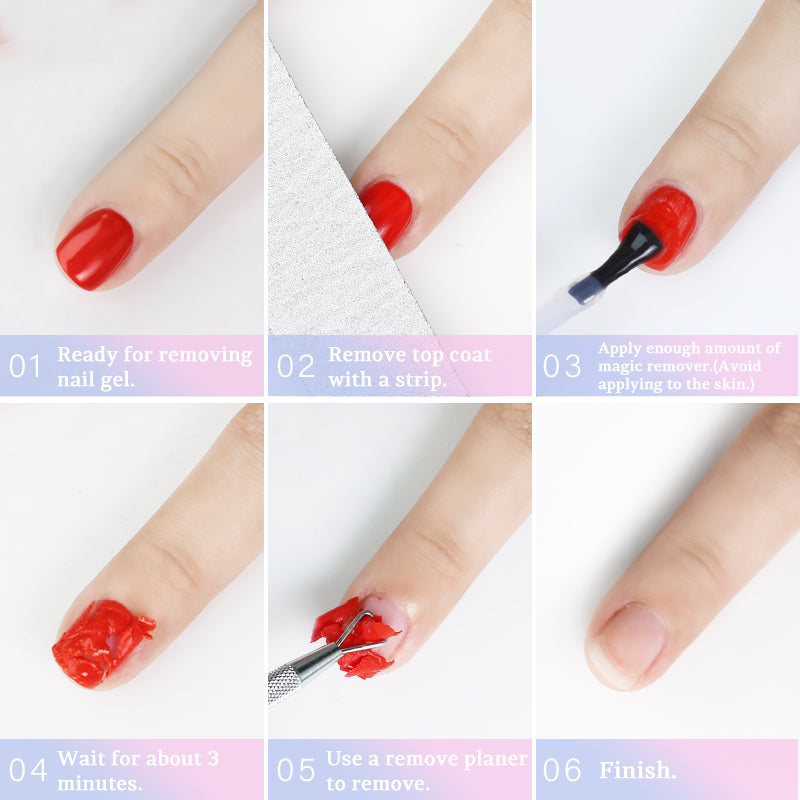 01 Ready for removing nail gel.

02 Remove top coat with a strip.

03 Apply enough amount of magic remover.(Avoid applying to the skin.)

04 Wait for about 3 minutes.

05 Use a remove planer to remove.

06 Finish.