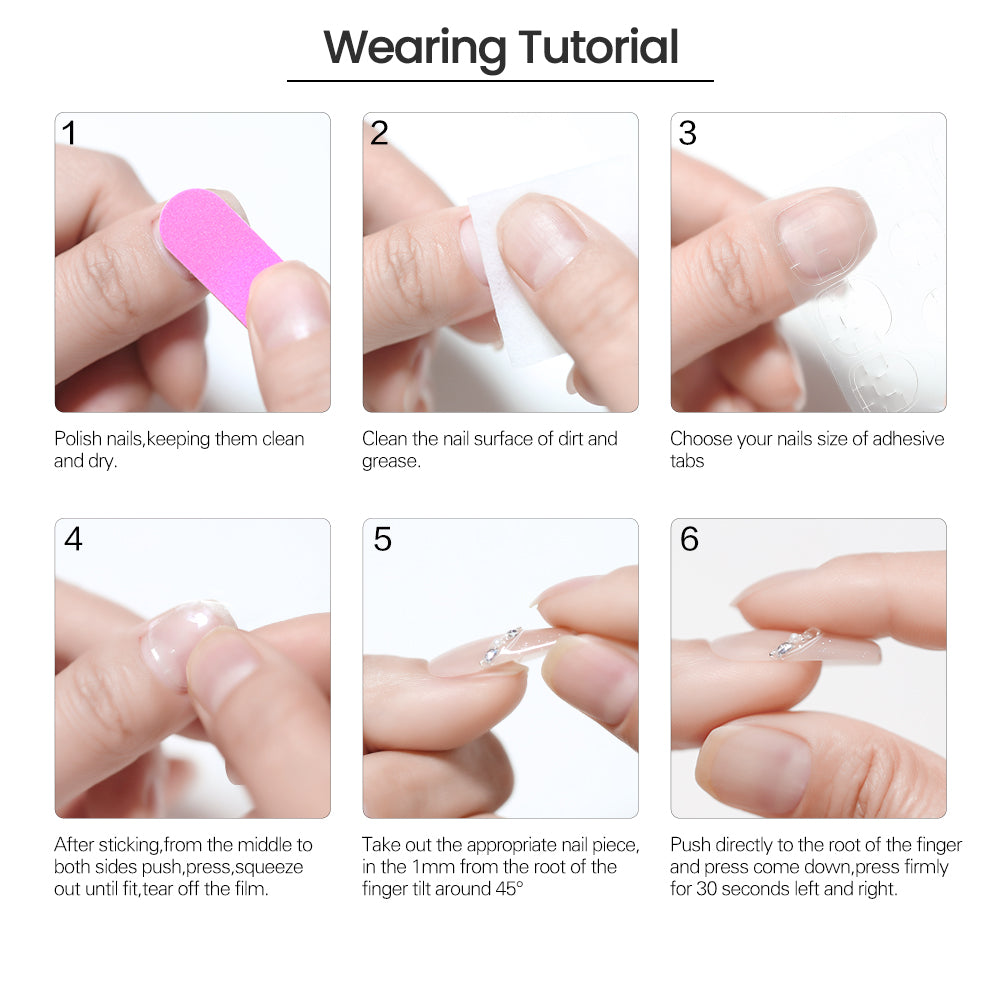 Wearing Tutorial

1

Polish nails,keeping them clean and dry.

2

Clean the nail surface of dirt and grease.

3

Choose your nails size of adhesive tabs

4

After sticking,from the middle to both sides push,press,squeeze out until fit,tear off the film.

5

Take out the appropriate nail piece, in the 1mm from the root of the finger tilt around 45°

6

Push directly to the root of the finger and press come down,press firmly for 30 seconds left and right.