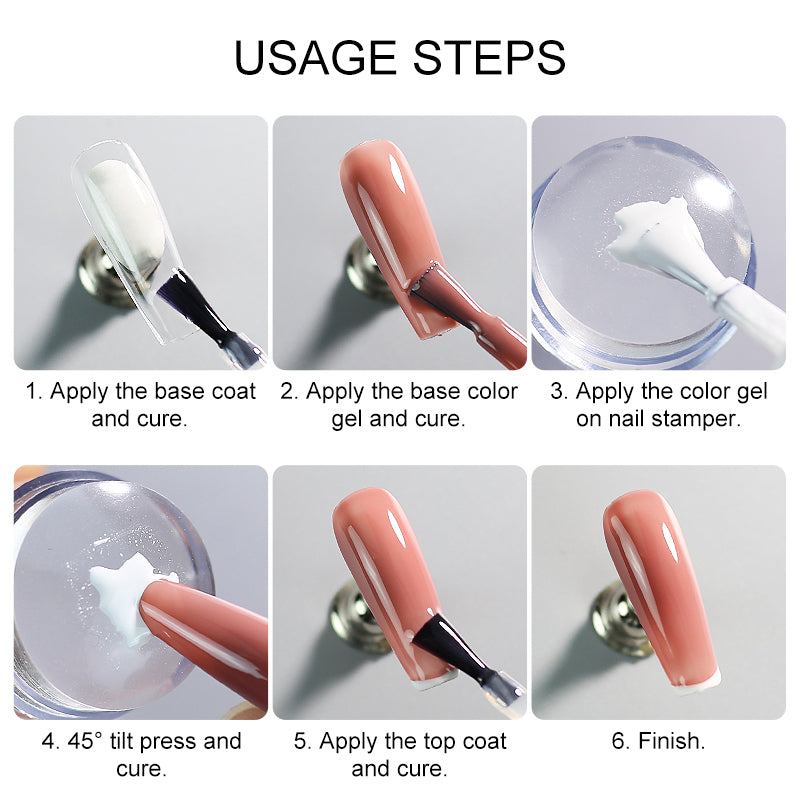 USAGE STEPS

1. Apply the base coat and cure.

2. Apply the base color gel and cure.

3. Apply the color gel on nail stamper.

4. 45° tilt press and cure.

5. Apply the top coat and cure.

6. Finish.