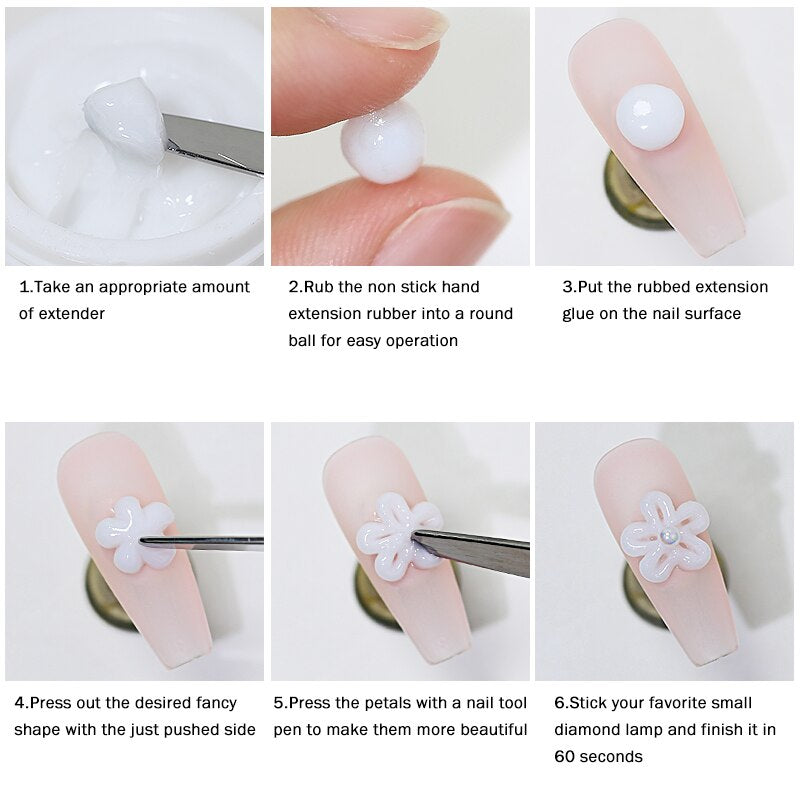 1.Take an appropriate amount of extender

2.Rub the non stick hand extension rubber into a round ball for easy operation

3.Put the rubbed extension glue on the nail surface

4.Press out the desired fancy shape with the just pushed side

5.Press the petals with a nail tool pen to make them more beautiful

6.Stick your favorite small diamond lamp and finish it in 60 seconds